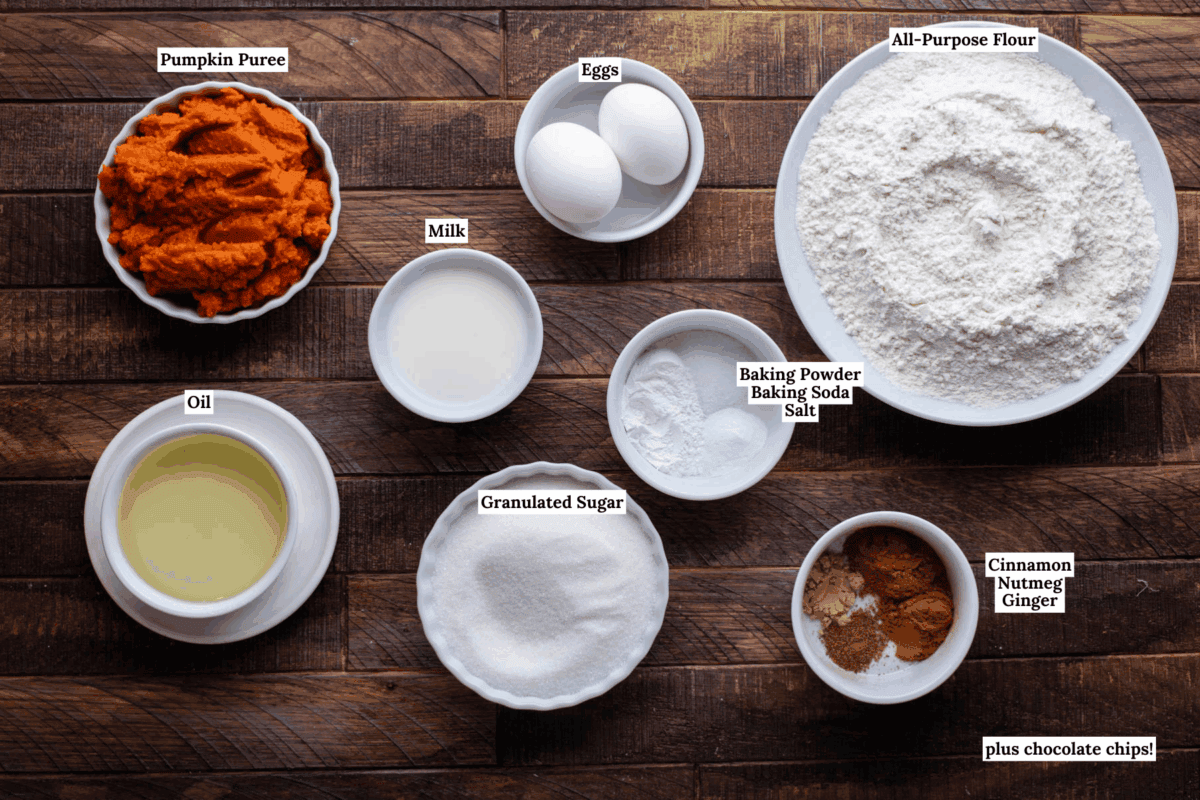 Pumpkin Puree

Eggs

All-Purpose Flour

Milk

Baking Powder
Baking Soda
Salt

Oil

Granulated Sugar

Cinnamon
Nutmeg
Ginger

plus chocolate chips!