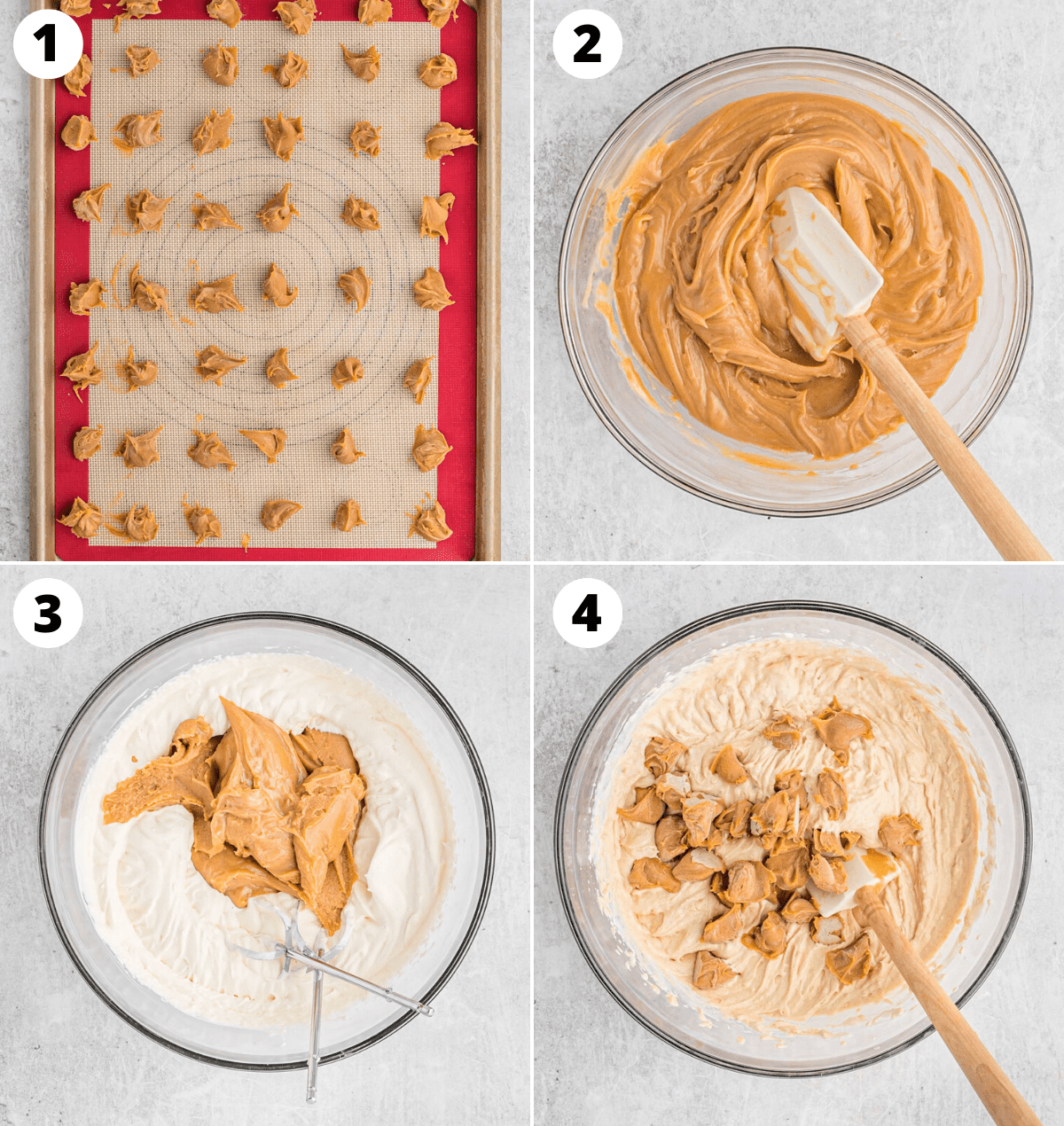 1

2

3

4